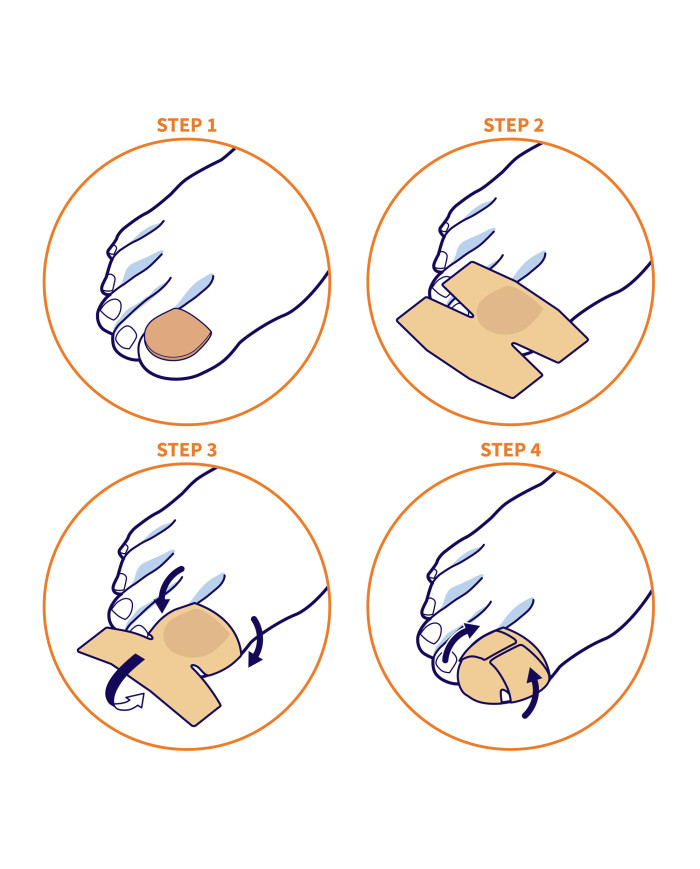 STEP 1

STEP 2

STEP 3

STEP 4